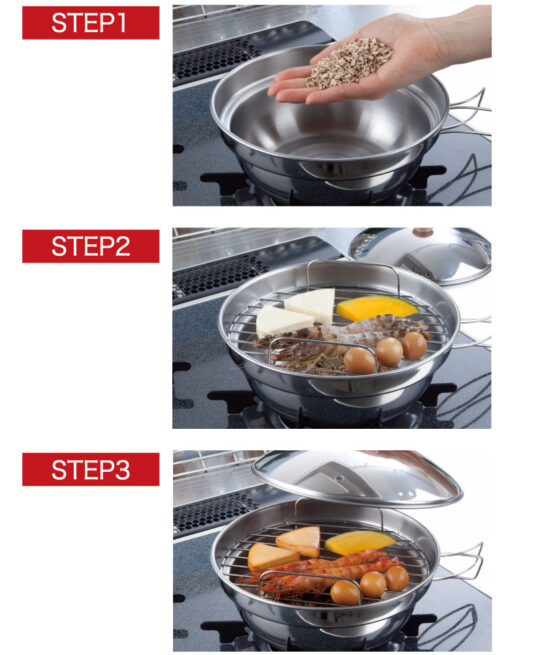 STEP1

STEP2

STEP3