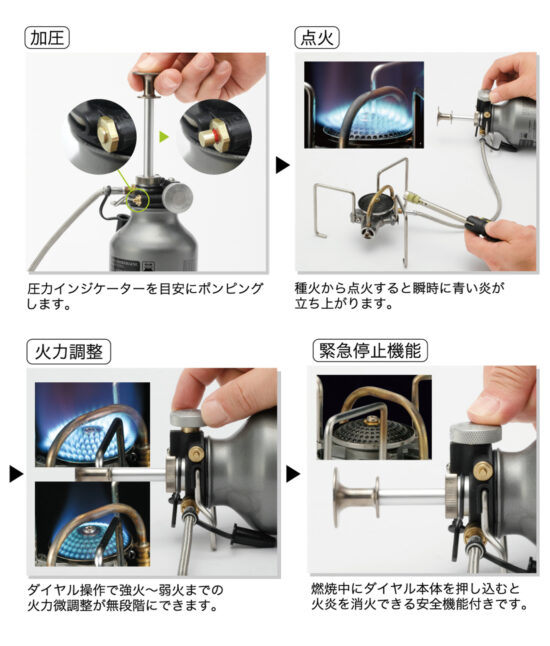 加圧

圧力インジケーターを目安にポンピングします。

点火

種火から点火すると瞬時に青い炎が立ち上がります。

火力調整

ダイヤル操作で強火〜弱火までの火力微調整が無段階にできます。

緊急停止機能

燃焼中にダイヤル本体を押し込むと火炎を消火できる安全機能付きです。