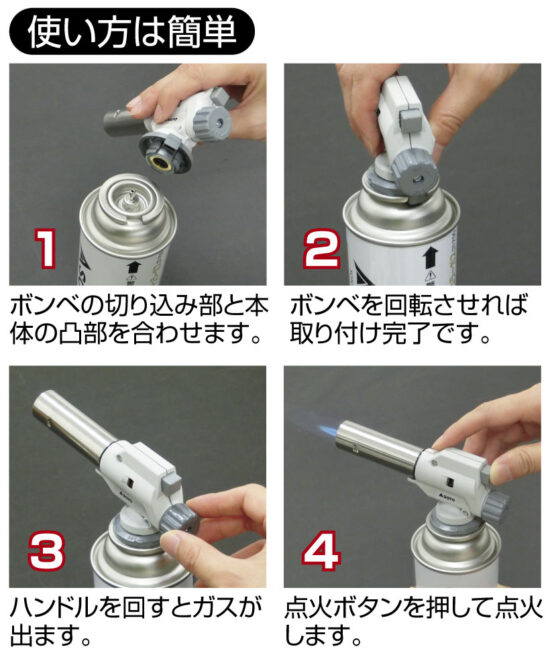 使い方は簡単

1

ボンベの切り込み部と本体の凸部を合わせます。

2

ボンベを回転させれば取り付け完了です。

3

ハンドルを回すとガスが出ます。

4

点火ボタンを押して点火します。