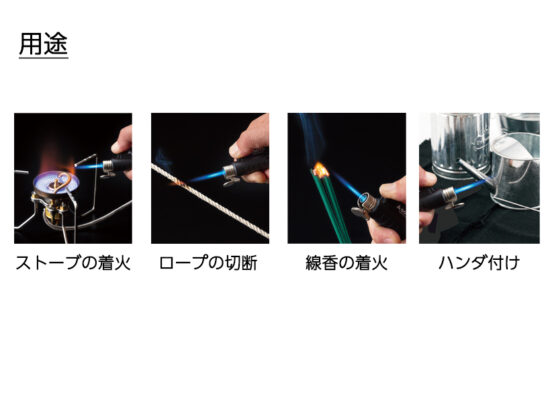 用途

ストーブの着火

ロープの切断

線香の着火

ハンダ付け