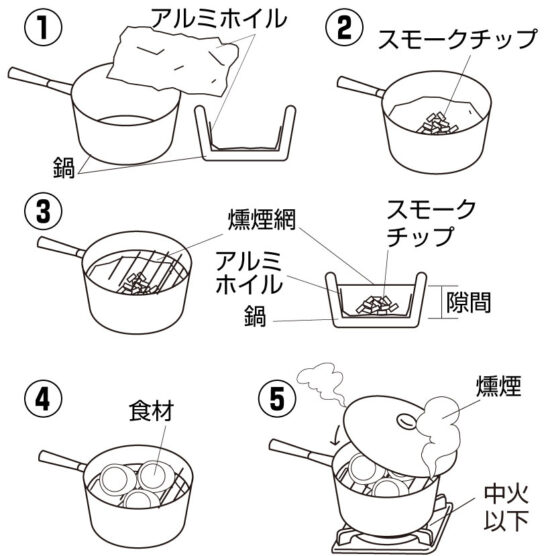 1
アルミホイル
鍋

2
スモークチップ

3
燻煙網
スモークチップ
アルミホイル
鍋
隙間

4
食材

5
燻煙
中火以下